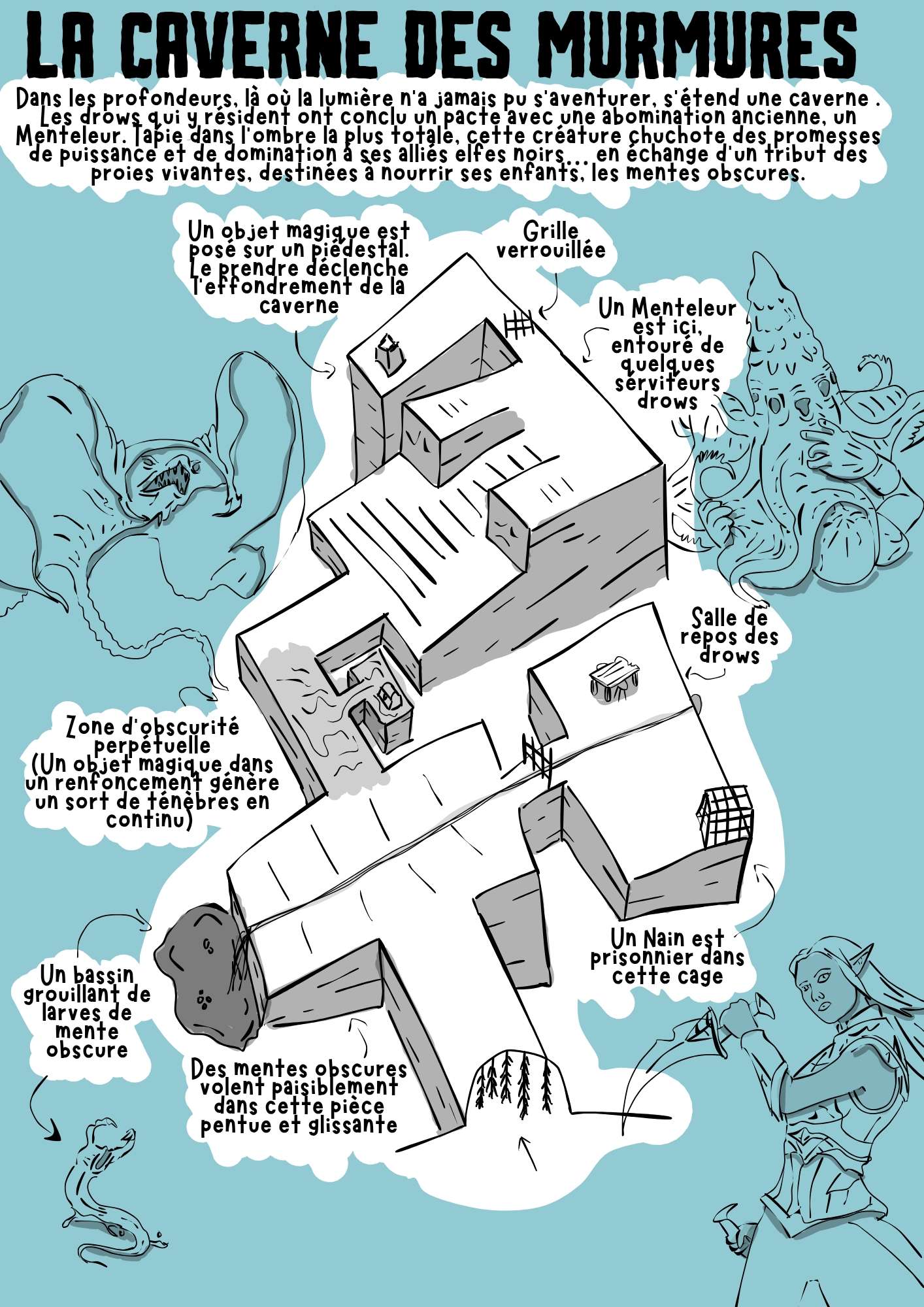 LA CAVERNE DES MURMURES

Dans les profondeurs, là où la lumière n'a jamais pu s'aventurer, s'étend une caverne . Les drows qui y résident ont conclu un pacte avec une abomination ancienne, un Menteleur. Tapie dans l'ombre la plus totale, cette créature chuchote des promesses de puissance et de domination à ses alliés elfes noirs... en échange d'un tribut des proies vivantes, destinées à nourrir ses enfants, les mentes obscures.

Un objet magique est posé sur un piédestal. Le prendre déclenche l'effondrement de la caverne

Grille verrouillée

Un Menteleur est ici, entouré de quelques serviteurs drows

Salle de repos des drows

Zone d'obscurité perpétuelle (Un objet magique dans un renfoncement génère un sort de ténèbres en continu)

Un Nain est prisonnier dans cette cage

Un bassin grouillant de larves de mente obscure

Des mentes obscures volent paisiblement dans cette pièce pentue et glissante